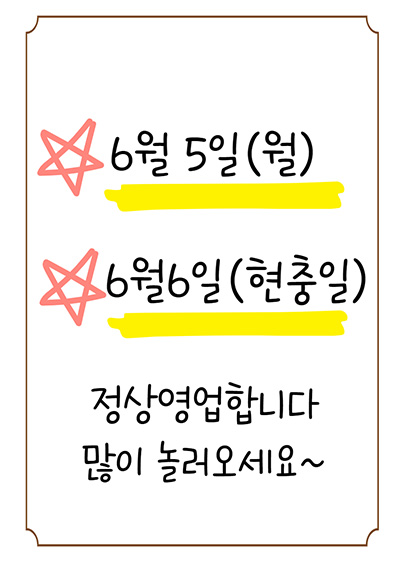 6월 5일(월)

6월6일(현충일)

정상영업합니다
많이 놀러오세요~